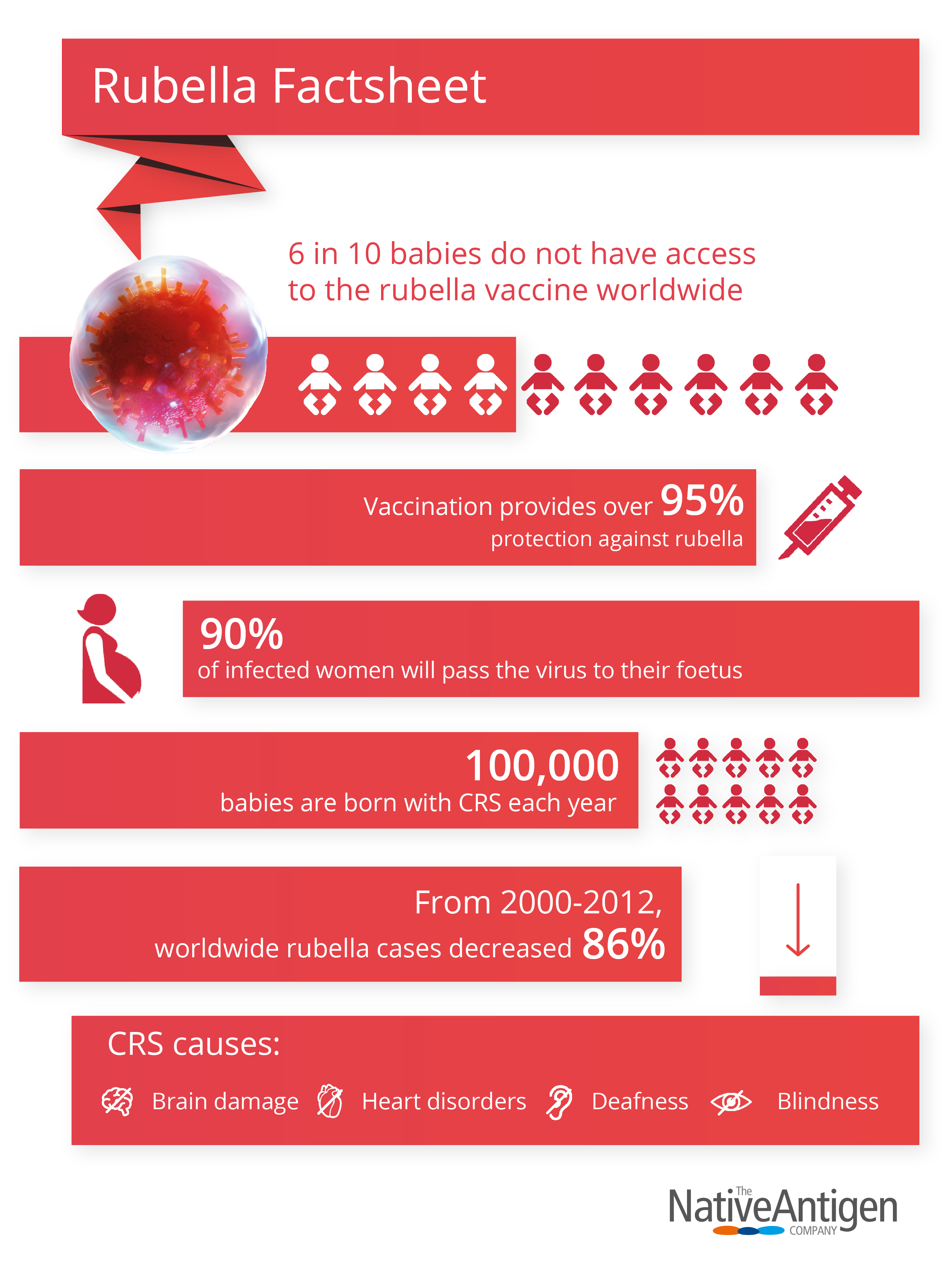 Rubella Factsheet

6 in 10 babies do not have access to the rubella vaccine worldwide

Vaccination provides over 95% protection against rubella

90%
of infected women will pass the virus to their foetus

100,000
babies are born with CRS each year

From 2000-2012,
worldwide rubella cases decreased 86%

CRS causes:

Brain damage Heart disorders Deafness Blindness

The NativeAntigen COMPANY