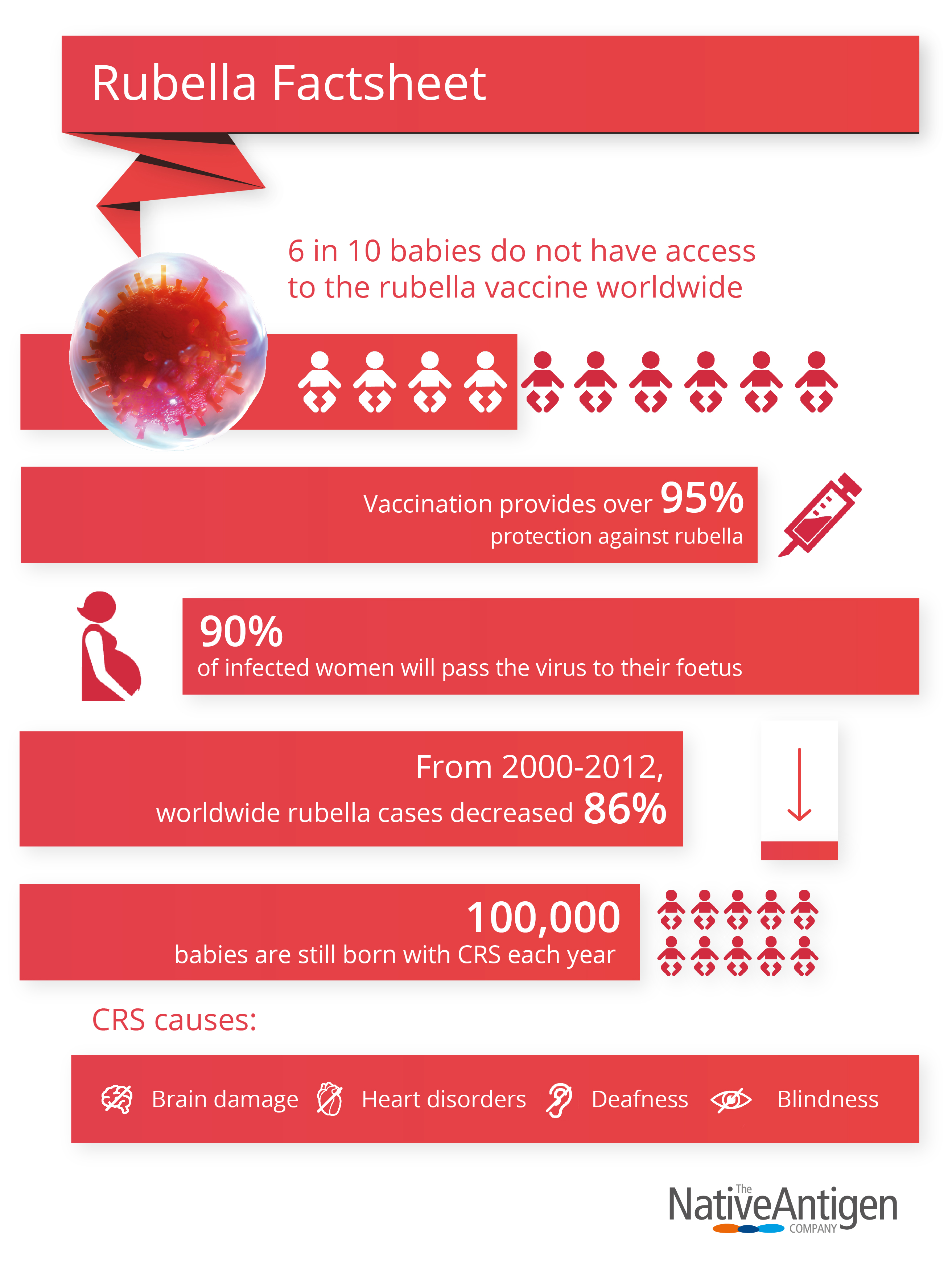 Rubella Factsheet

6 in 10 babies do not have access to the rubella vaccine worldwide

Vaccination provides over 95% protection against rubella

90%
of infected women will pass the virus to their foetus

From 2000-2012, worldwide rubella cases decreased 86%

100,000
babies are still born with CRS each year

CRS causes:

Brain damage Heart disorders Deafness Blindness

The NativeAntigen COMPANY