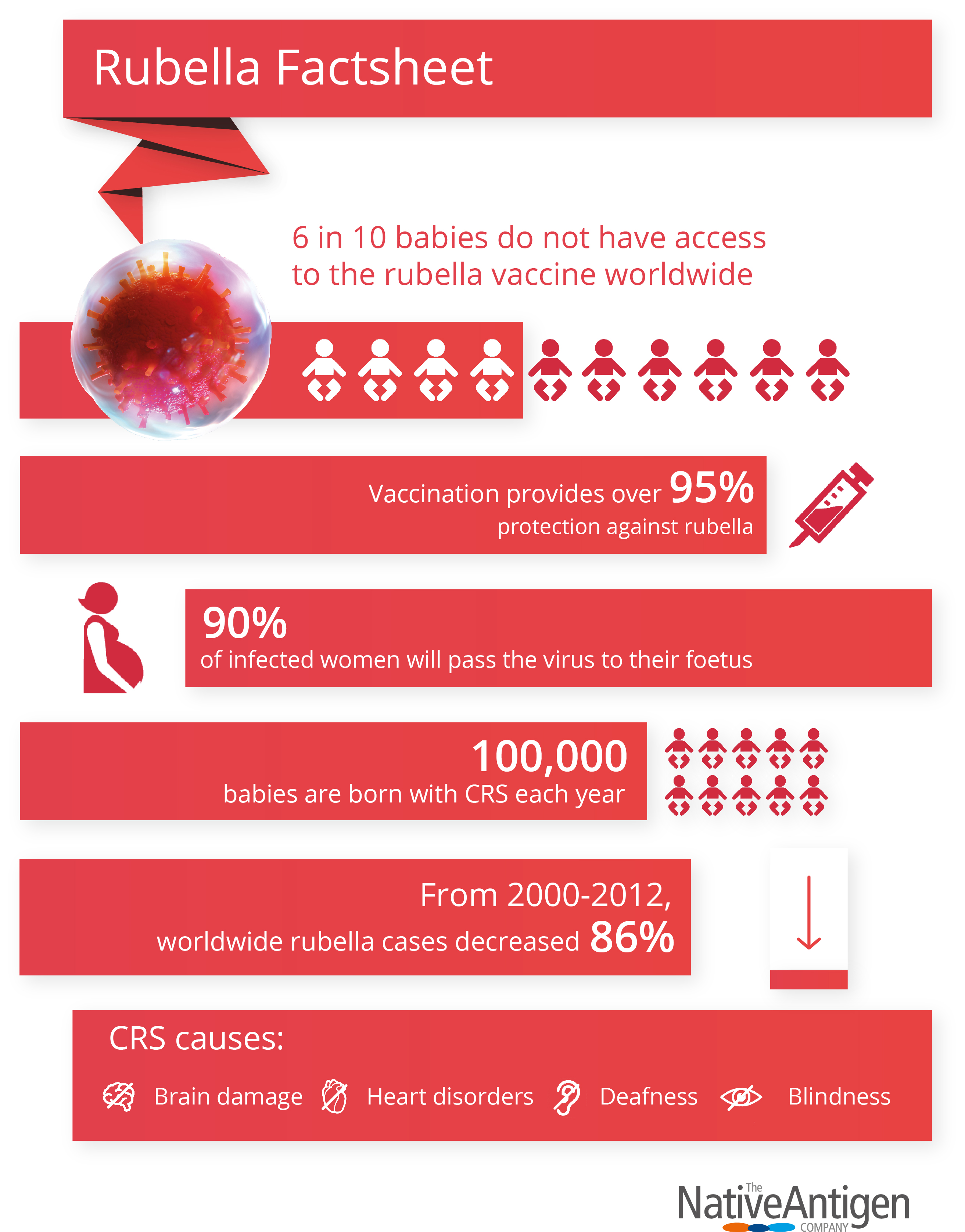 Rubella Factsheet

6 in 10 babies do not have access to the rubella vaccine worldwide

Vaccination provides over 95% protection against rubella

90%
of infected women will pass the virus to their foetus

100,000
babies are born with CRS each year

From 2000-2012,
worldwide rubella cases decreased 86%

CRS causes:

Brain damage Heart disorders Deafness Blindness

The NativeAntigen COMPANY